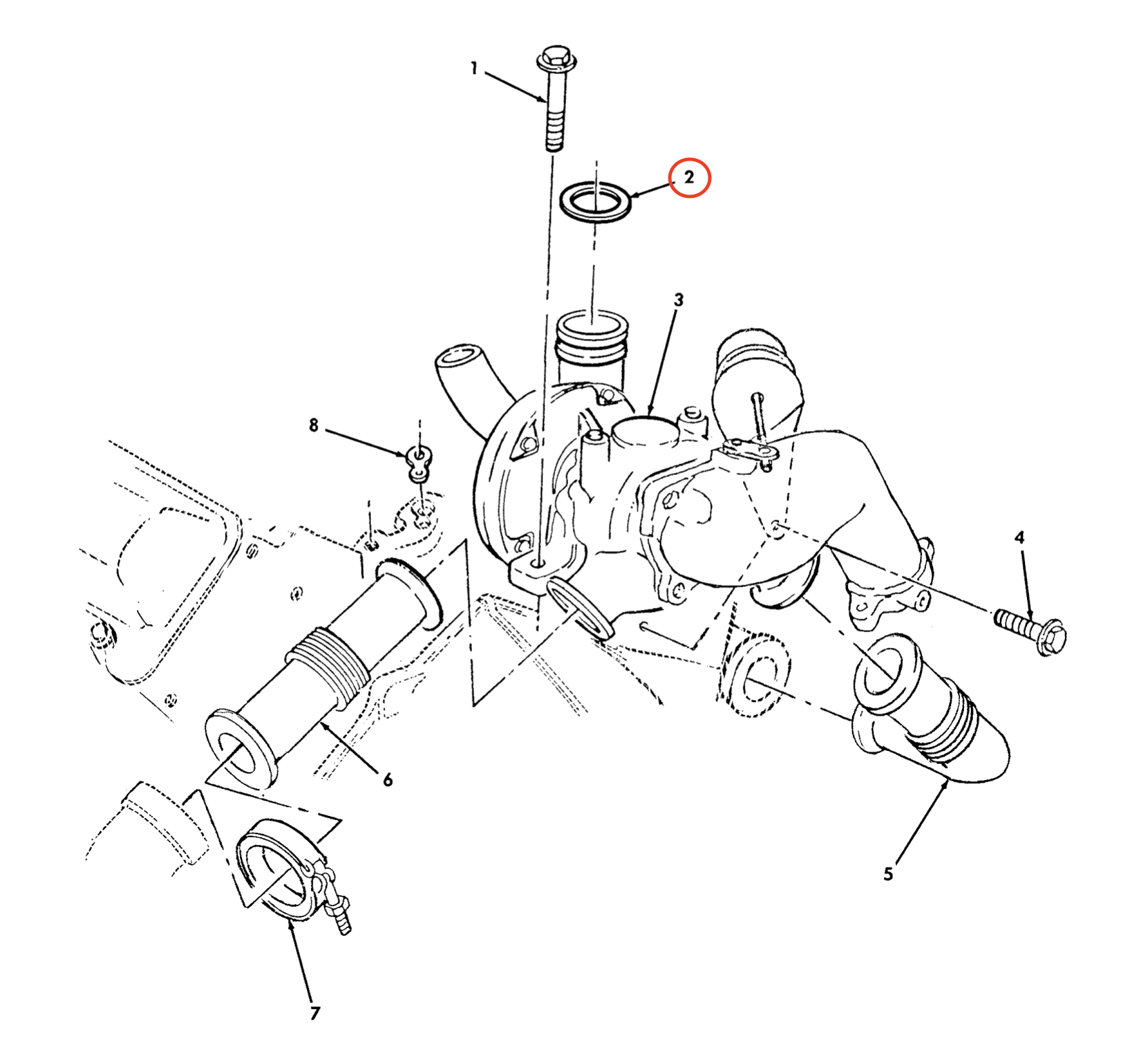 1
2
3
8
4
6
5
7