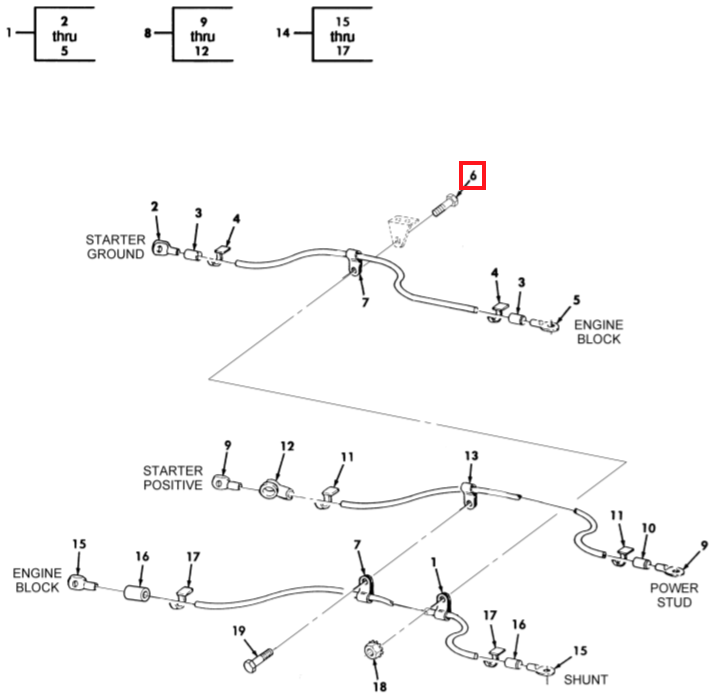 1 2 thru 5

8 9 thru 12

14 15 thru 17

6

2
3
4
STARTER GROUND
7
4
3
5
ENGINE BLOCK

9
12
11
13
STARTER POSITIVE
11
10
9
POWER STUD

15
16
17
ENGINE BLOCK
7
1
19
18
17
16
15
SHUNT