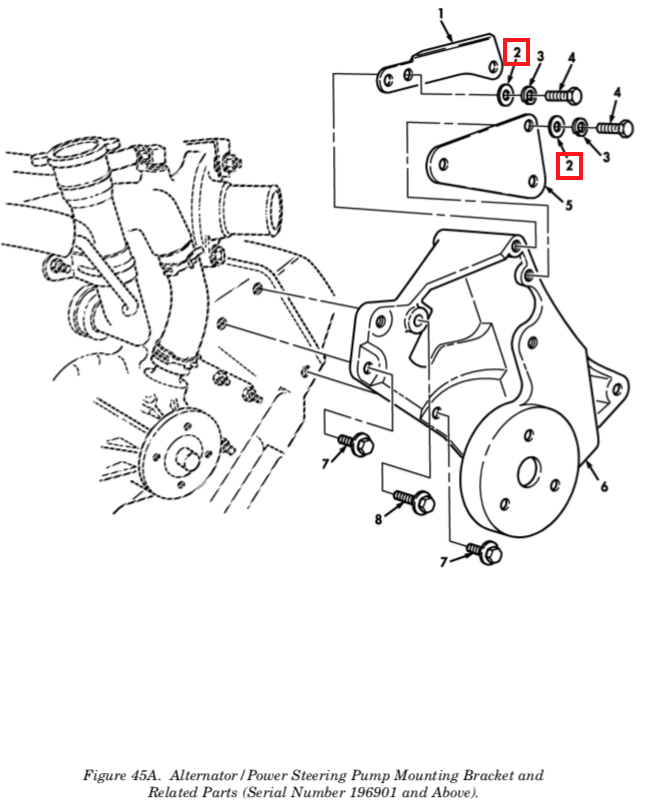 1
2
3
4
4
3
2
5
6
7
8
7

Figure 45A. Alternator/Power Steering Pump Mounting Bracket and Related Parts (Serial Number 196901 and Above).