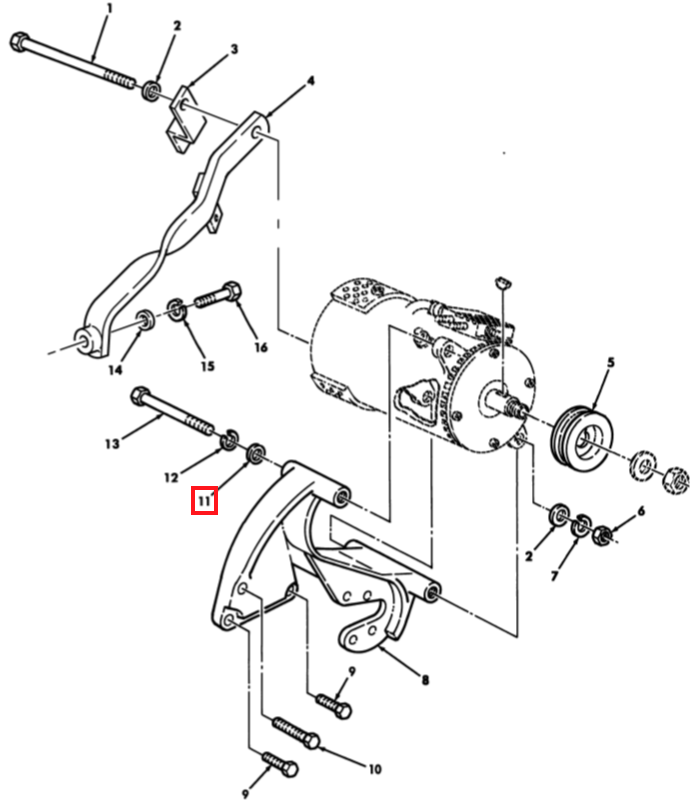 1
2
3
4
16
15
14
5
13
12
11
6
2
7
8
9
10
9