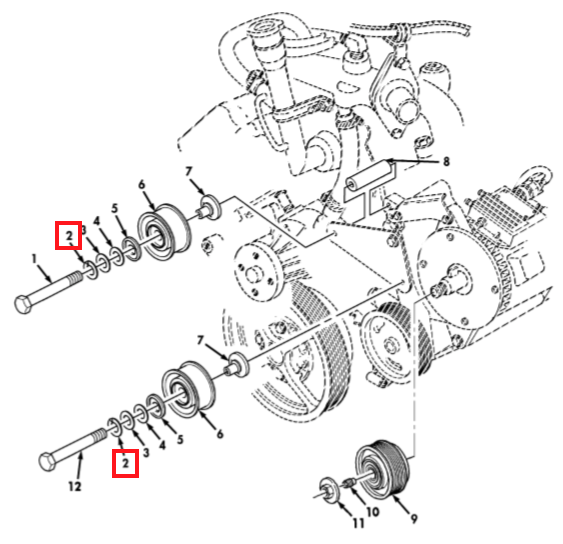 8
7
6
5
4
3
2
1
7
6
5
4
3
2
12
11
10
9