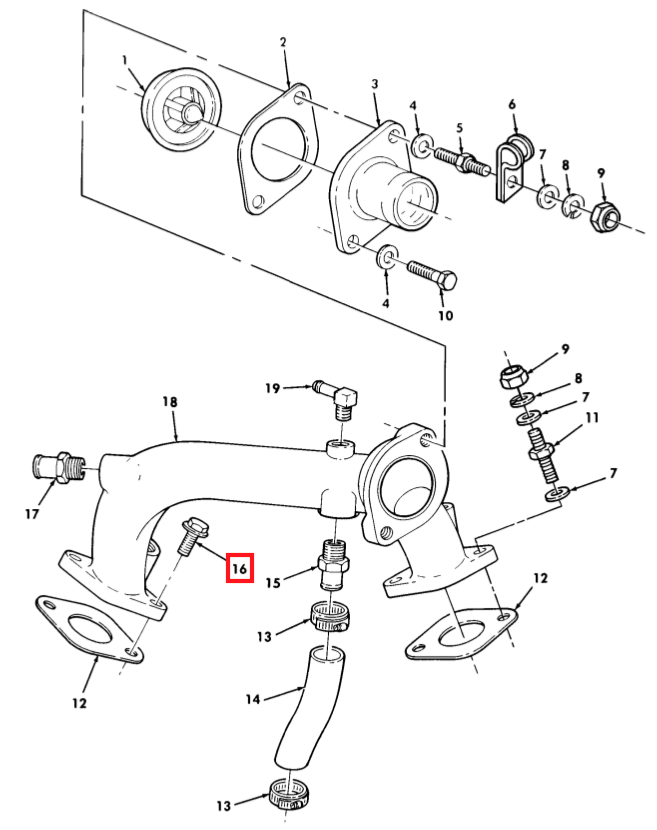 1
2
3
4
5
6
7
8
9
4
10
9
8
7
11
7
19
18
17
16
15
13
12
12
14
13