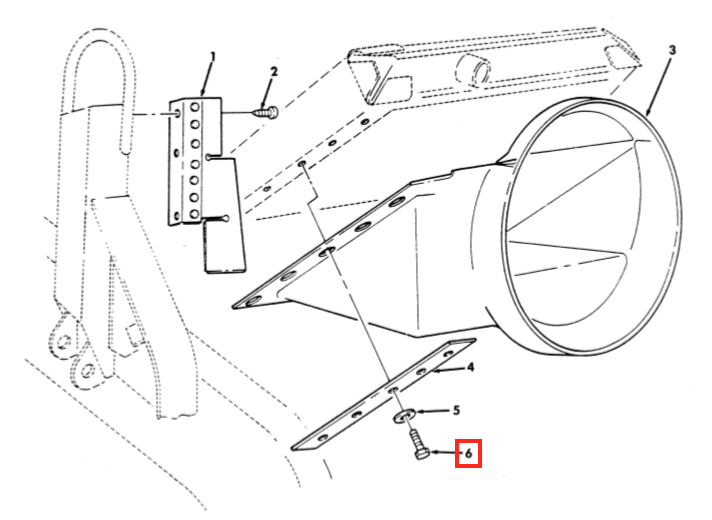 1
2
3
4
5
6