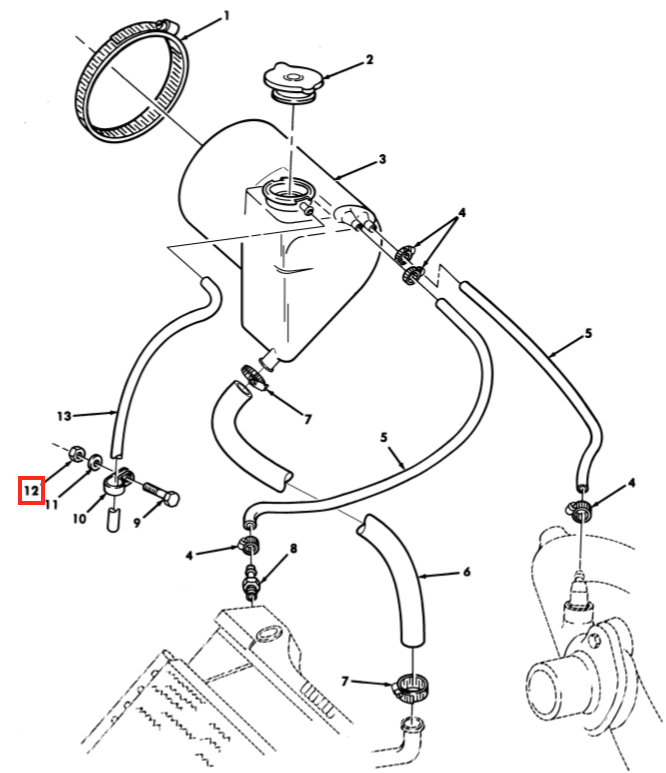 1
2
3
4
5
13
7
5
12
11
10
9
4
4
8
6
7