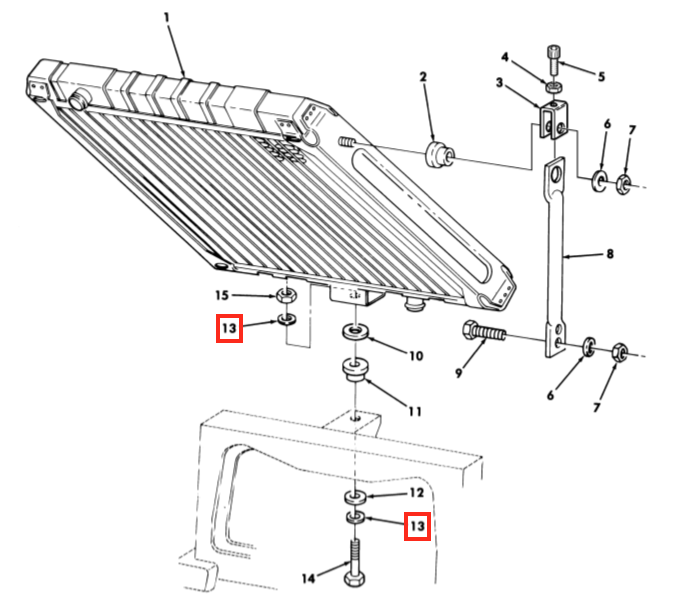 1
2
4
5
3
6
7
8
15
13
10
9
6
7
11
12
13
14