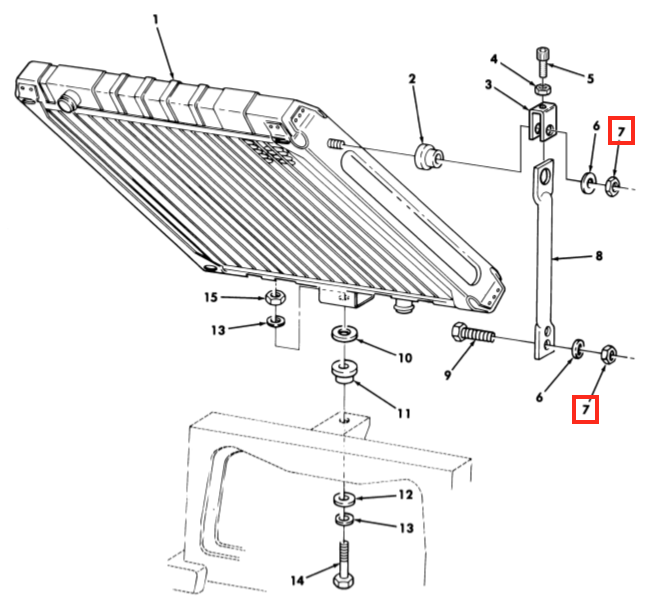 1
2
4
5
3
6
7
8
15
13
10
9
6
7
11
12
13
14