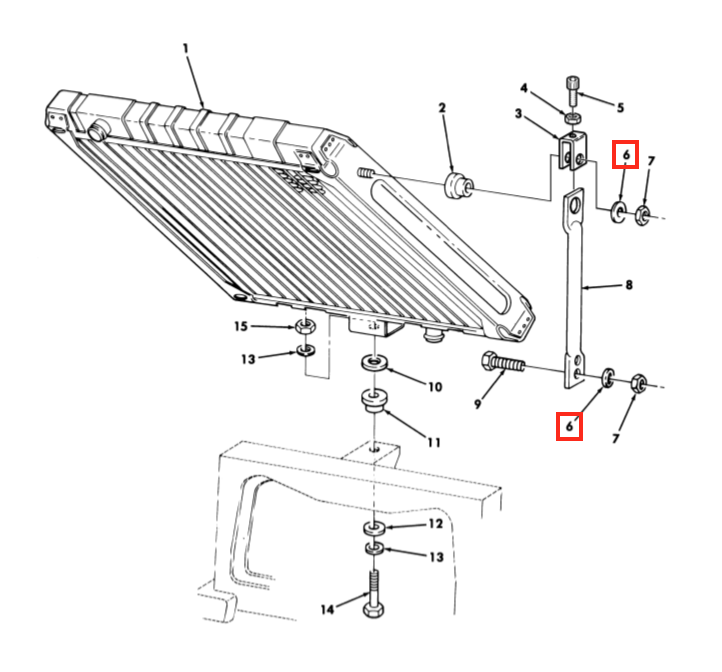 1
2
4
5
3
6
7
8
15
13
10
9
6
7
11
12
13
14