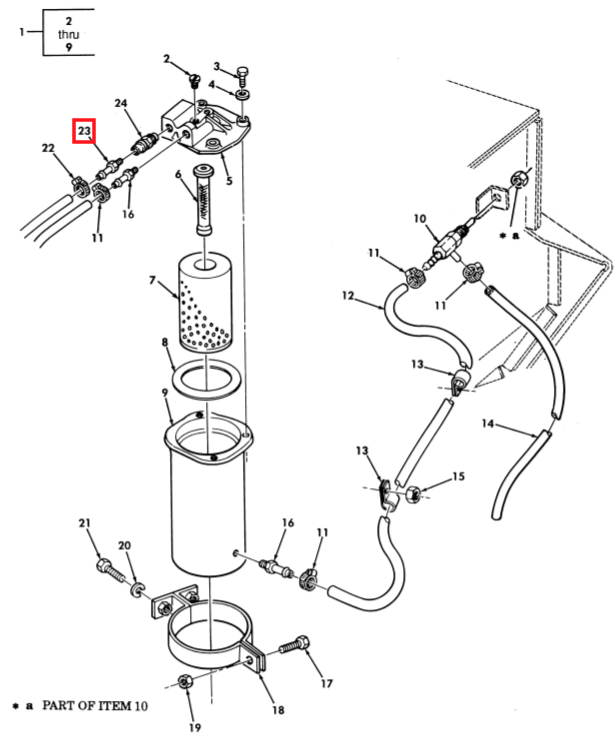 1
2
thru
9

2
3
4
24
23
22
5
6
16
11
7
8
9
10
* a
11
11
12
13
14
13
15
21
20
16
11
17
18
19

* a PART OF ITEM 10