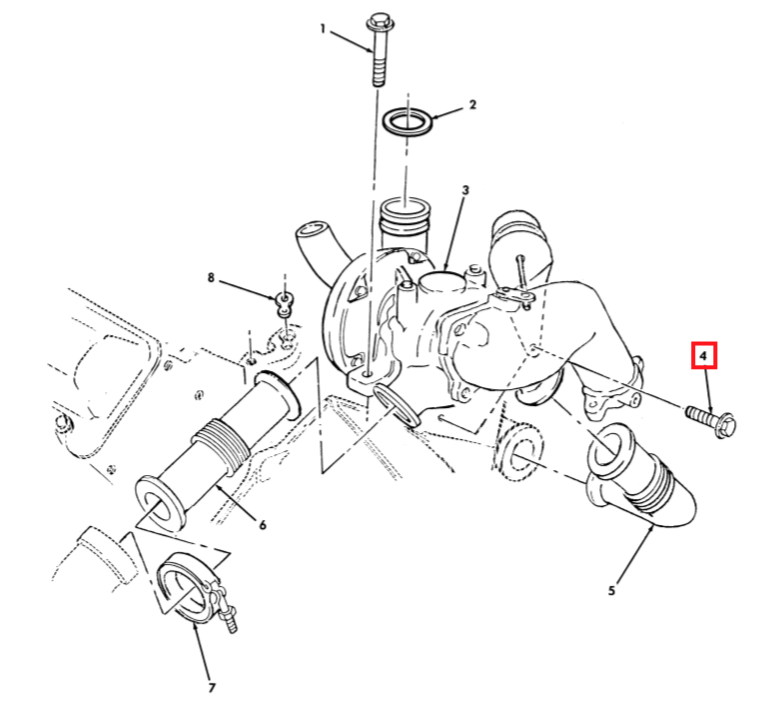 1
2
3
8
4
6
5
7